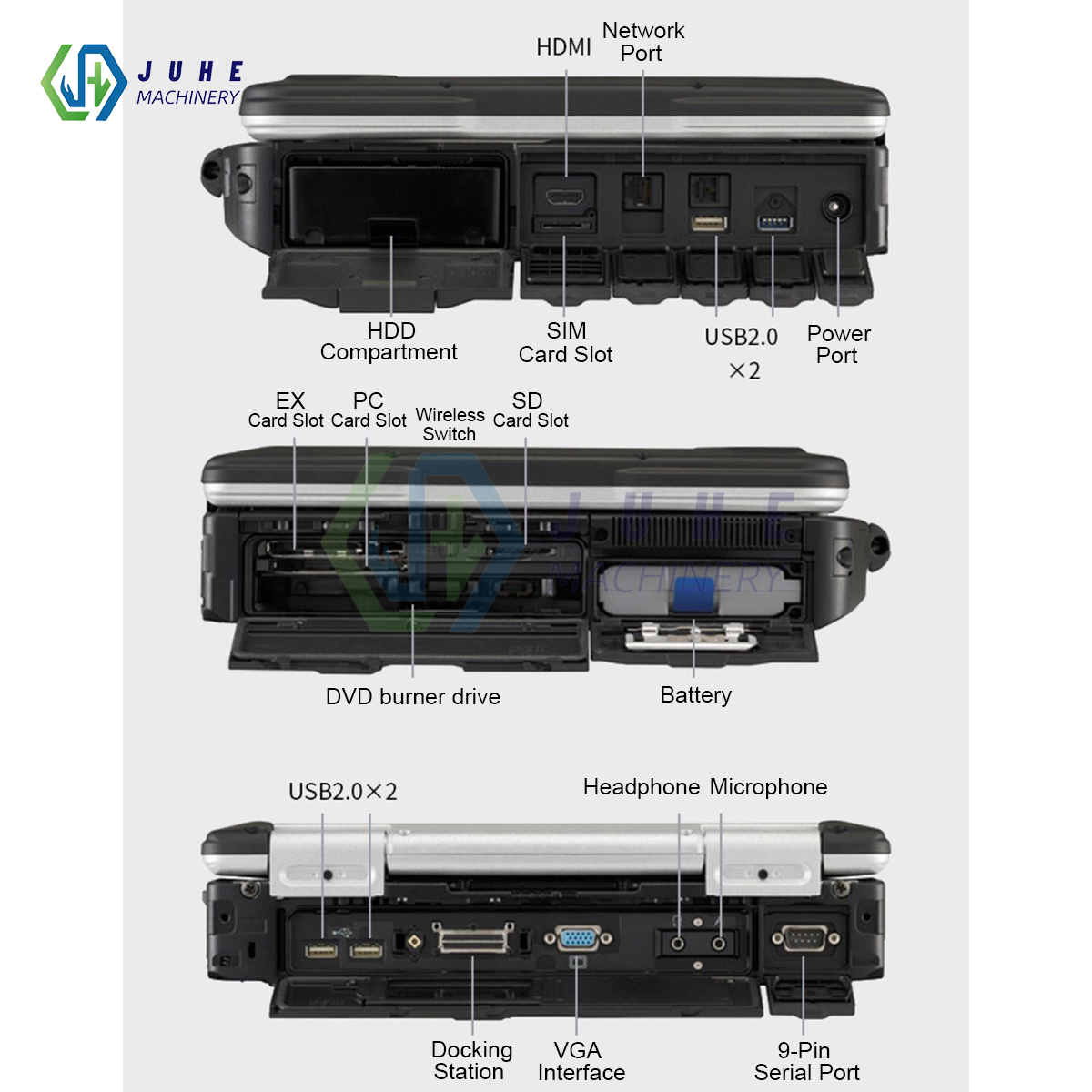 JUHE MACHINERY

HDMI

Network Port

HDD Compartment

SIM Card Slot

USB2.0 ×2

Power Port

EX Card Slot

PC Card Slot

Wireless Switch

SD Card Slot

JUHE MACHINERY

DVD burner drive

Battery

USB2.0×2

Headphone

Microphone

Docking Station

VGA Interface

9-Pin Serial Port