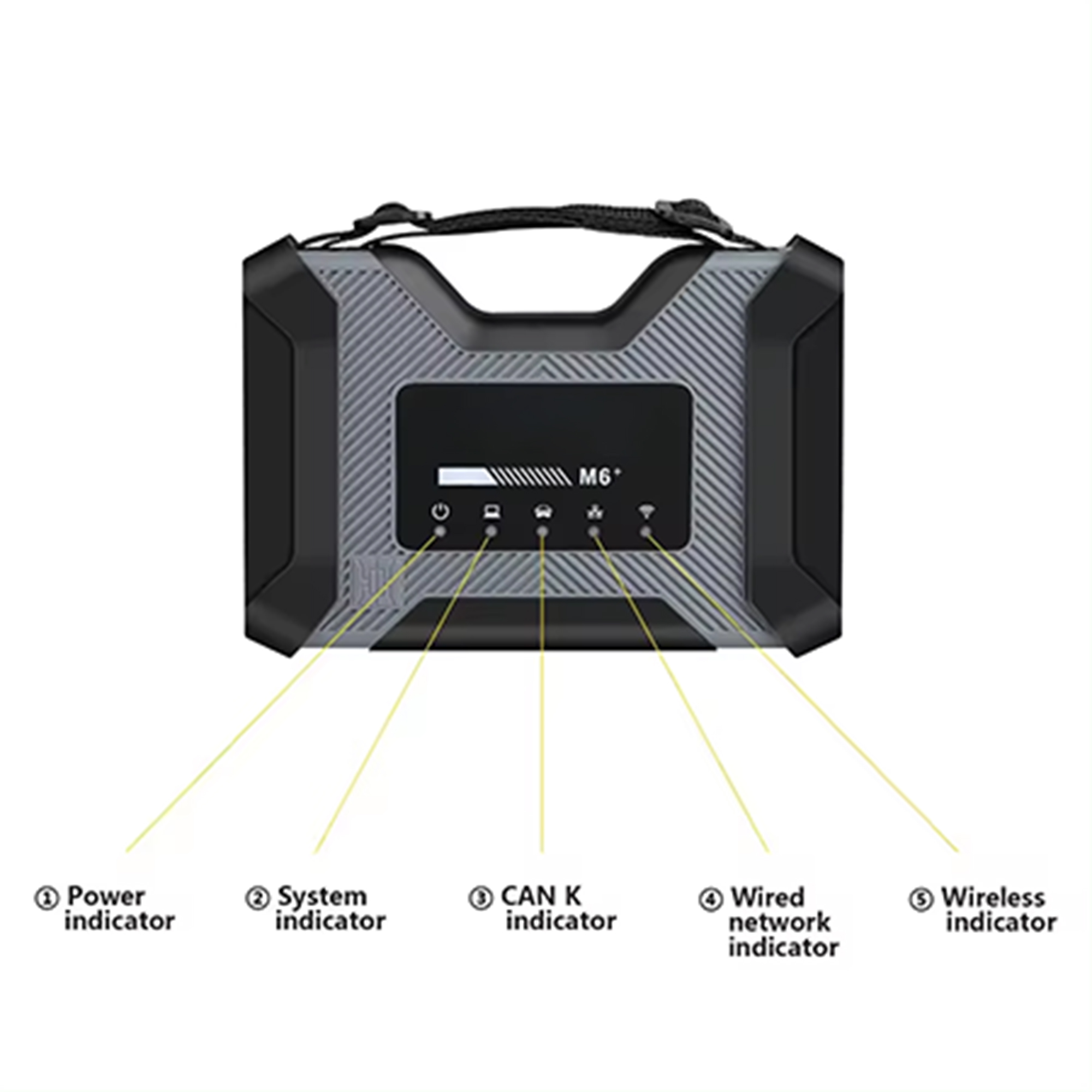 M6⁺

① Power indicator

② System indicator

③ CAN K indicator

④ Wired network indicator

⑤ Wireless indicator