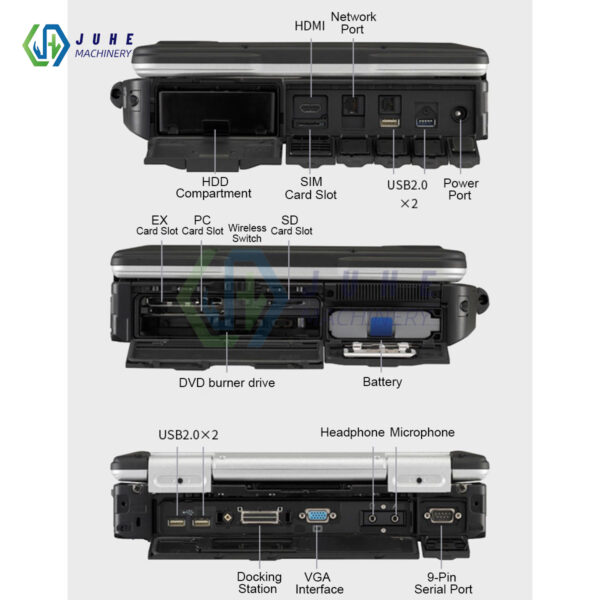 JUHE
MACHINERY

HDMI
Network Port

HDD Compartment
SIM Card Slot
USB2.0 ×2
Power Port

EX Card Slot
PC Card Slot
Wireless Switch
SD Card Slot

JUHE
MACHINERY

DVD burner drive
Battery

USB2.0×2
Headphone
Microphone

Docking Station
VGA Interface
9-Pin Serial Port